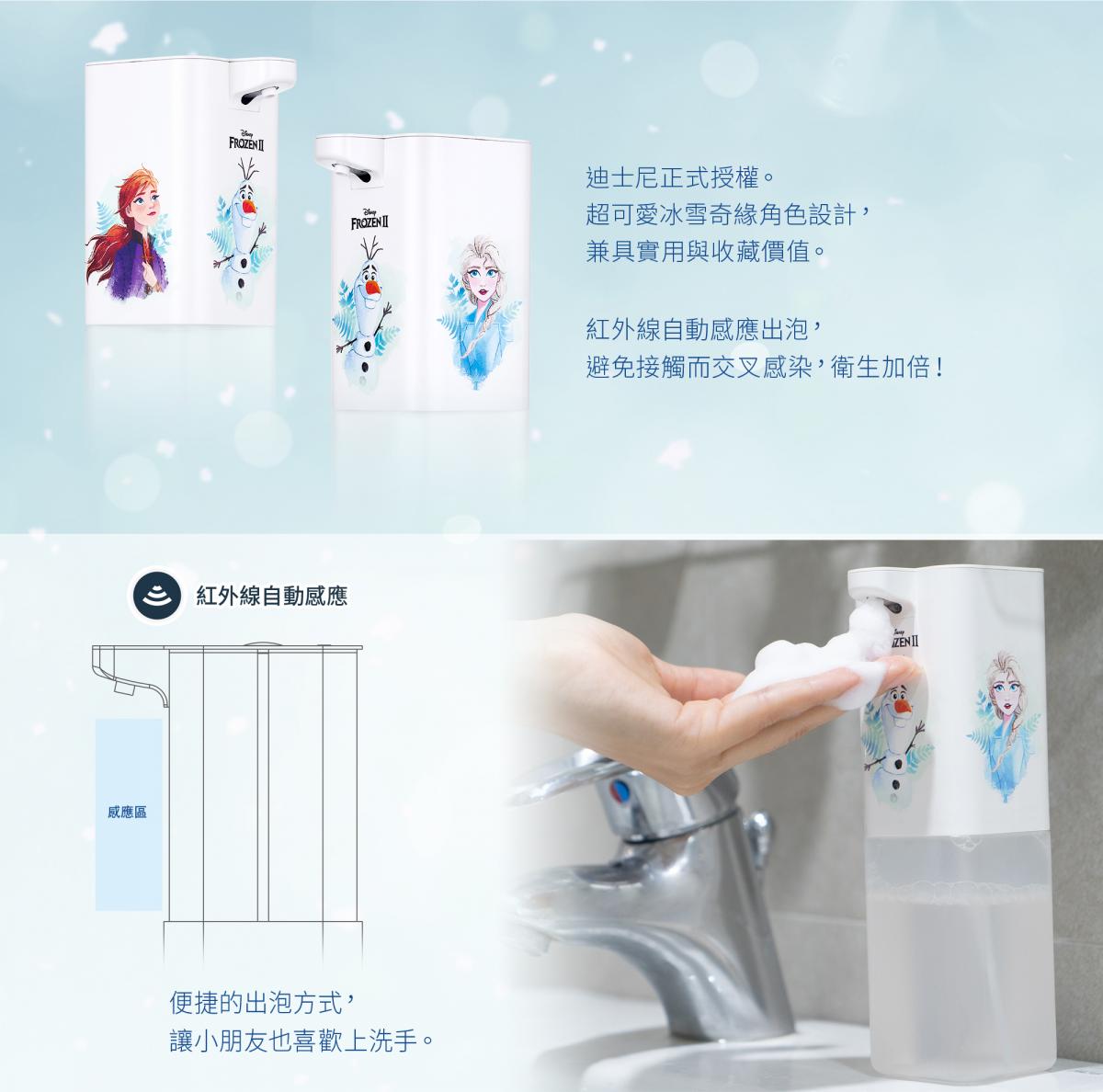 Disney
FROZEN II

Disney
FROZEN II

迪士尼正式授權。
超可愛冰雪奇緣角色設計，
兼具實用與收藏價值。

紅外線自動感應出泡，
避免接觸而交叉感染，衛生加倍！

紅外線自動感應

感應區

便捷的出泡方式，
讓小朋友也喜歡上洗手。

Disney
FROZEN II